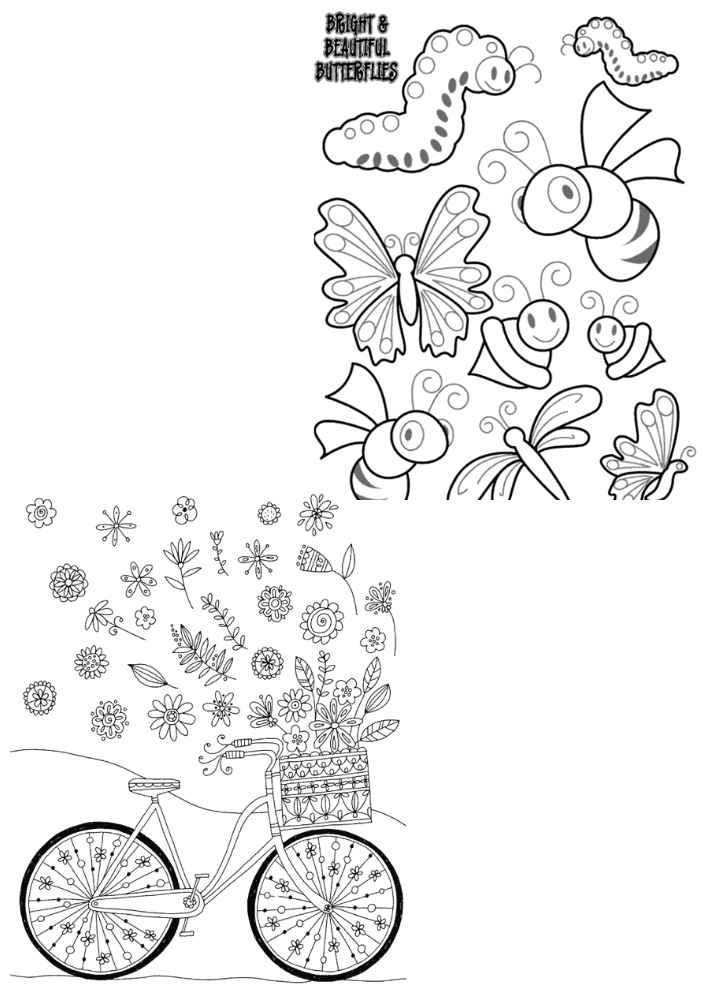 BRIGHT & BEAUTIFUL BUTTERFLIES